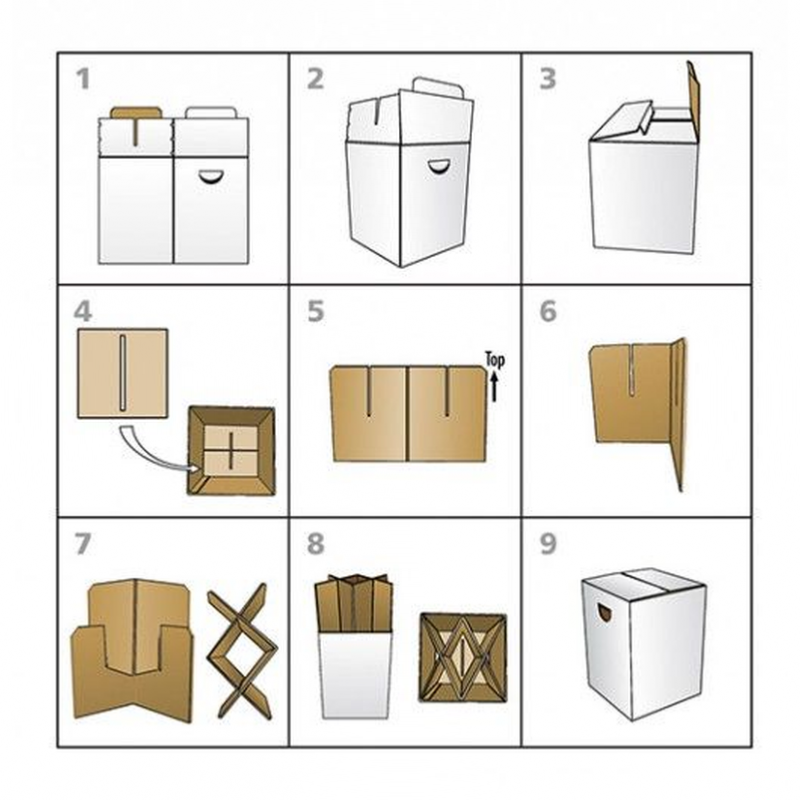 1

2

3

4

5

Top

6

7

8

9